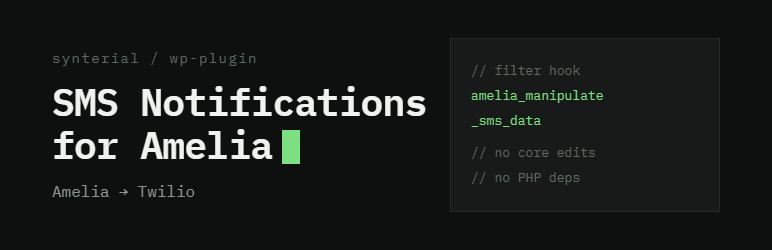 synterial / wp-plugin

SMS Notifications for Amelia

Amelia → Twilio

// filter hook
amelia_manipulate
_sms_data

// no core edits
// no PHP deps